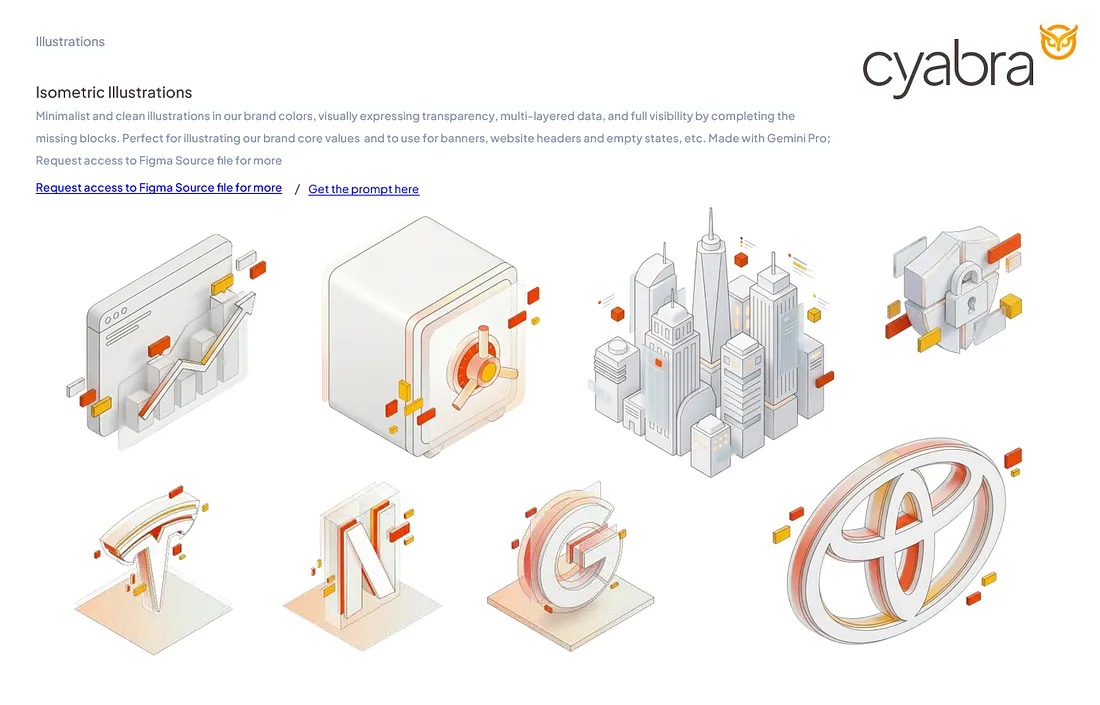 Illustrations

cyabra

Isometric Illustrations

Minimalist and clean illustrations in our brand colors, visually expressing transparency, multi-layered data, and full visibility by completing the missing blocks. Perfect for illustrating our brand core values and to use for banners, website headers and empty states, etc. Made with Gemini Pro; Request access to Figma Source file for more

Request access to Figma Source file for more / Get the prompt here