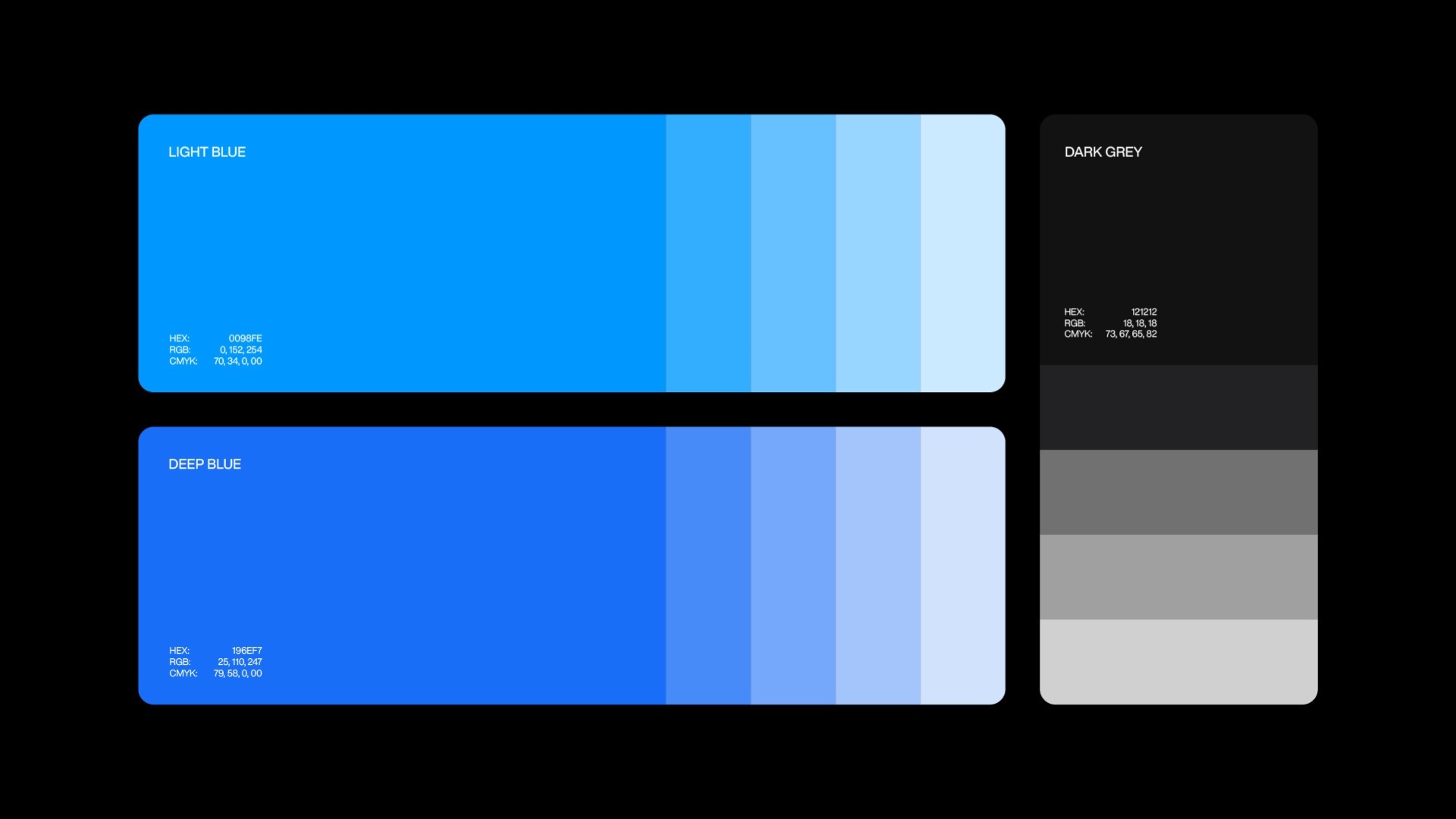 LIGHT BLUE

HEX: 0098FE
RGB: 0, 152, 254
CMYK: 70, 34, 0, 00

DEEP BLUE

HEX: 196EF7
RGB: 25, 110, 247
CMYK: 79, 58, 0, 00

DARK GREY

HEX: 121212
RGB: 18, 18, 18
CMYK: 73, 67, 65, 82