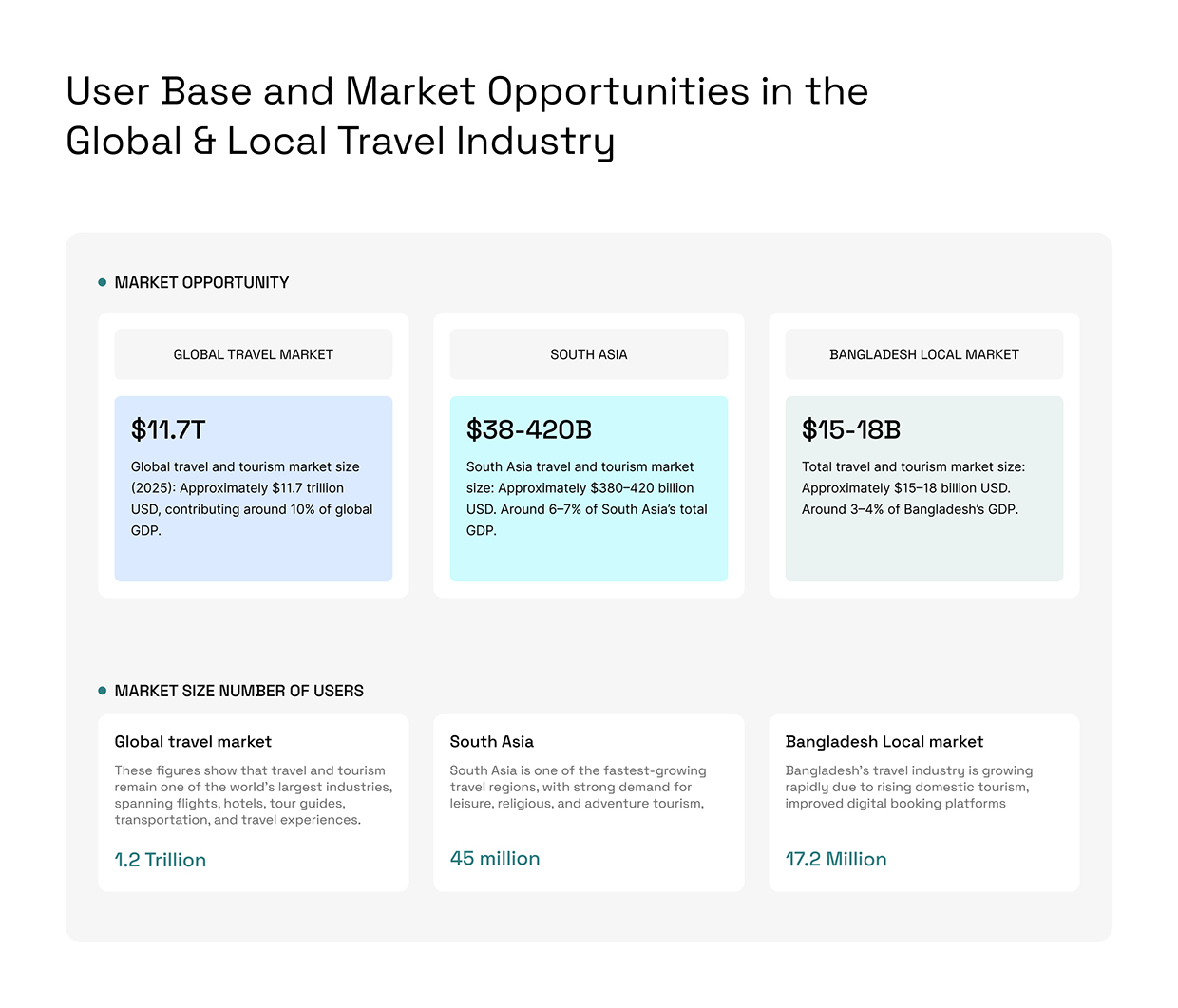 User Base and Market Opportunities in the Global & Local Travel Industry

• MARKET OPPORTUNITY

GLOBAL TRAVEL MARKET

$11.7T

Global travel and tourism market size (2025): Approximately $11.7 trillion USD, contributing around 10% of global GDP.

SOUTH ASIA

$38-420B

South Asia travel and tourism market size: Approximately $380–420 billion USD. Around 6–7% of South Asia's total GDP.

BANGLADESH LOCAL MARKET

$15-18B

Total travel and tourism market size: Approximately $15–18 billion USD. Around 3–4% of Bangladesh's GDP.

• MARKET SIZE NUMBER OF USERS

Global travel market

These figures show that travel and tourism remain one of the world's largest industries, spanning flights, hotels, tour guides, transportation, and travel experiences.

1.2 Trillion

South Asia

South Asia is one of the fastest-growing travel regions, with strong demand for leisure, religious, and adventure tourism,

45 million

Bangladesh Local market

Bangladesh's travel industry is growing rapidly due to rising domestic tourism, improved digital booking platforms

17.2 Million